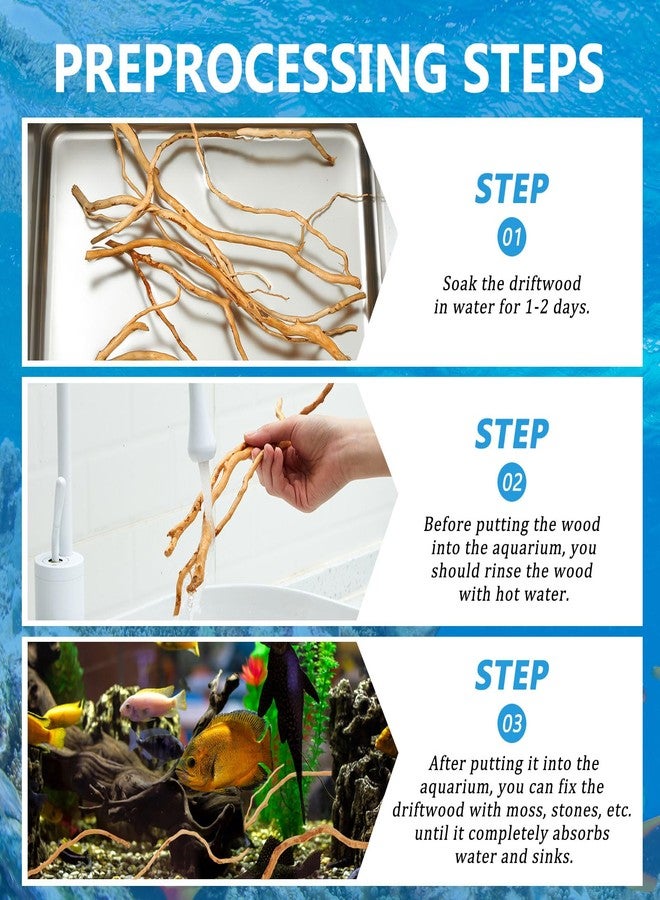 PREPROCESSING STEPS

STEP

01

Soak the driftwood in water for 1-2 days.

STEP

02

Before putting the wood into the aquarium, you should rinse the wood with hot water.

STEP

03

After putting it into the aquarium, you can fix the driftwood with moss, stones, etc. until it completely absorbs water and sinks.